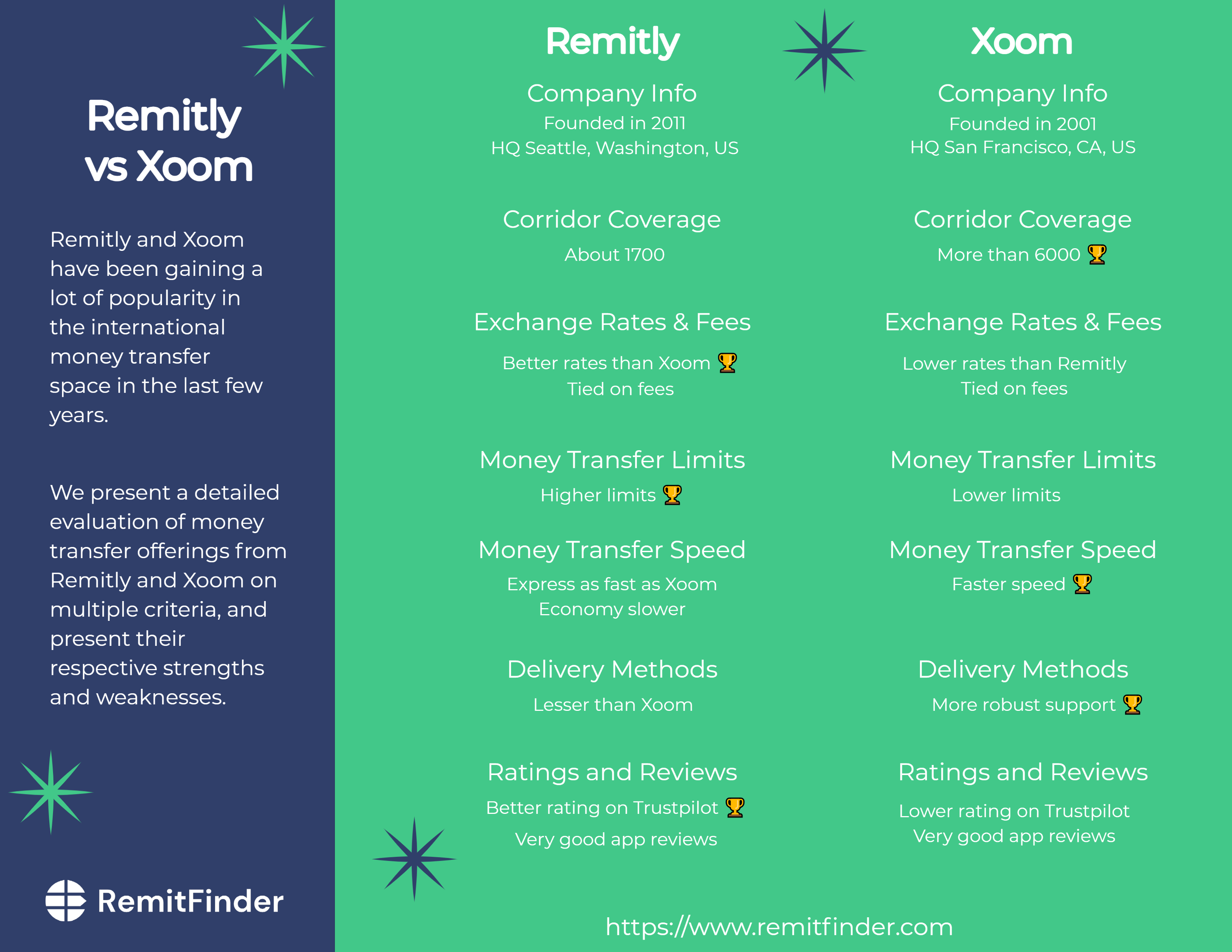 Remitly vs Xoom

Remitly and Xoom have been gaining a lot of popularity in the international money transfer space in the last few years.

We present a detailed evaluation of money transfer offerings from Remitly and Xoom on multiple criteria, and present their respective strengths and weaknesses.

RemitFinder

Remitly

Company Info
Founded in 2011
HQ Seattle, Washington, US

Corridor Coverage
About 1700

Exchange Rates & Fees
Better rates than Xoom 🏆
Tied on fees

Money Transfer Limits
Higher limits 🏆

Money Transfer Speed
Express as fast as Xoom
Economy slower

Delivery Methods
Lesser than Xoom

Ratings and Reviews
Better rating on Trustpilot 🏆
Very good app reviews

Xoom

Company Info
Founded in 2001
HQ San Francisco, CA, US

Corridor Coverage
More than 6000 🏆

Exchange Rates & Fees
Lower rates than Remitly
Tied on fees

Money Transfer Limits
Lower limits

Money Transfer Speed
Faster speed 🏆

Delivery Methods
More robust support 🏆

Ratings and Reviews
Lower rating on Trustpilot
Very good app reviews

https://www.remitfinder.com