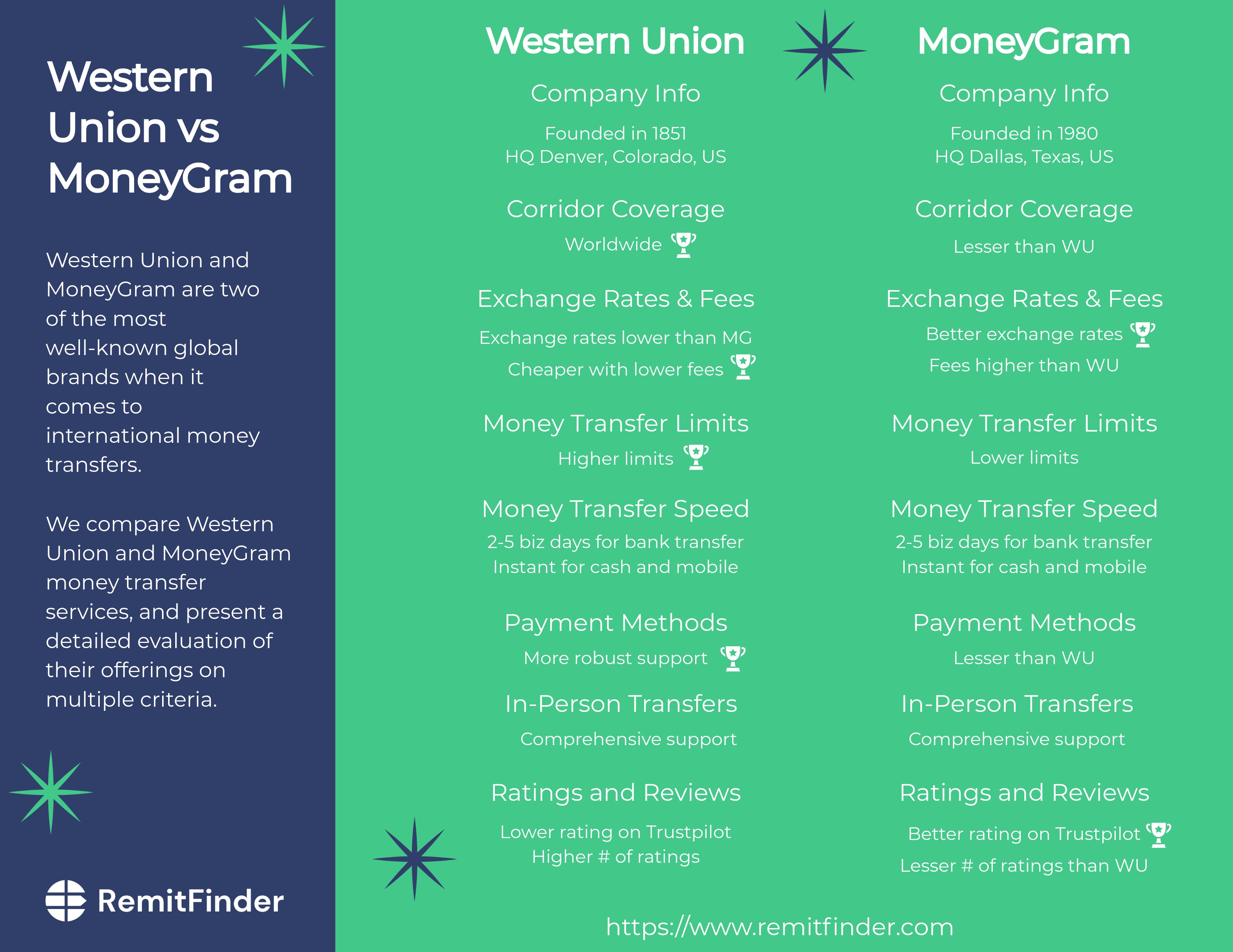 Western Union vs MoneyGram

Western Union and MoneyGram are two of the most well-known global brands when it comes to international money transfers.

We compare Western Union and MoneyGram money transfer services, and present a detailed evaluation of their offerings on multiple criteria.

RemitFinder

Western Union

Company Info

Founded in 1851
HQ Denver, Colorado, US

Corridor Coverage

Worldwide

Exchange Rates & Fees

Exchange rates lower than MG

Cheaper with lower fees

Money Transfer Limits

Higher limits

Money Transfer Speed

2-5 biz days for bank transfer
Instant for cash and mobile

Payment Methods

More robust support

In-Person Transfers

Comprehensive support

Ratings and Reviews

Lower rating on Trustpilot
Higher # of ratings

MoneyGram

Company Info

Founded in 1980
HQ Dallas, Texas, US

Corridor Coverage

Lesser than WU

Exchange Rates & Fees

Better exchange rates

Fees higher than WU

Money Transfer Limits

Lower limits

Money Transfer Speed

2-5 biz days for bank transfer
Instant for cash and mobile

Payment Methods

Lesser than WU

In-Person Transfers

Comprehensive support

Ratings and Reviews

Better rating on Trustpilot

Lesser # of ratings than WU

https://www.remitfinder.com