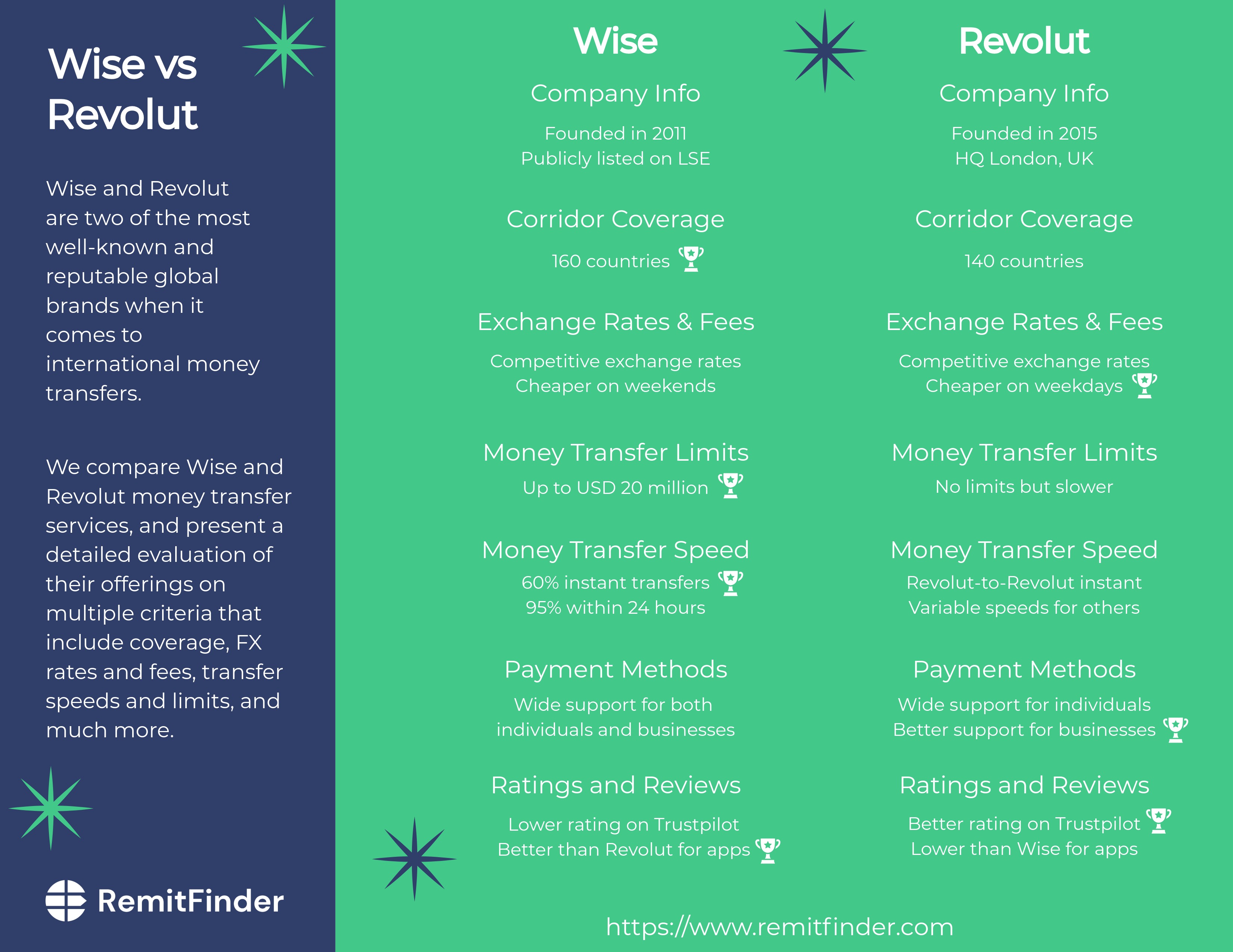 Wise vs Revolut

Wise and Revolut are two of the most well-known and reputable global brands when it comes to international money transfers.

We compare Wise and Revolut money transfer services, and present a detailed evaluation of their offerings on multiple criteria that include coverage, FX rates and fees, transfer speeds and limits, and much more.

RemitFinder

Wise

Company Info

Founded in 2011
Publicly listed on LSE

Corridor Coverage

160 countries

Exchange Rates & Fees

Competitive exchange rates
Cheaper on weekends

Money Transfer Limits

Up to USD 20 million

Money Transfer Speed

60% instant transfers
95% within 24 hours

Payment Methods

Wide support for both individuals and businesses

Ratings and Reviews

Lower rating on Trustpilot
Better than Revolut for apps

Revolut

Company Info

Founded in 2015
HQ London, UK

Corridor Coverage

140 countries

Exchange Rates & Fees

Competitive exchange rates
Cheaper on weekdays

Money Transfer Limits

No limits but slower

Money Transfer Speed

Revolut-to-Revolut instant
Variable speeds for others

Payment Methods

Wide support for individuals
Better support for businesses

Ratings and Reviews

Better rating on Trustpilot
Lower than Wise for apps

https://www.remitfinder.com